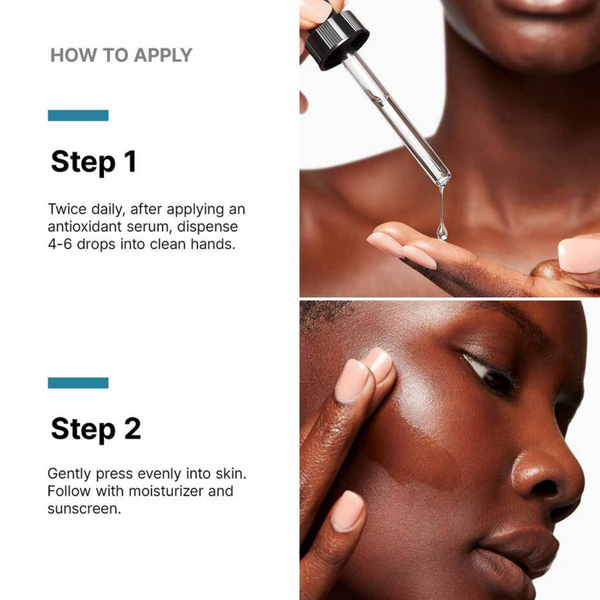 HOW TO APPLY

Step 1

Twice daily, after applying an antioxidant serum, dispense 4-6 drops into clean hands.

Step 2

Gently press evenly into skin. Follow with moisturizer and sunscreen.