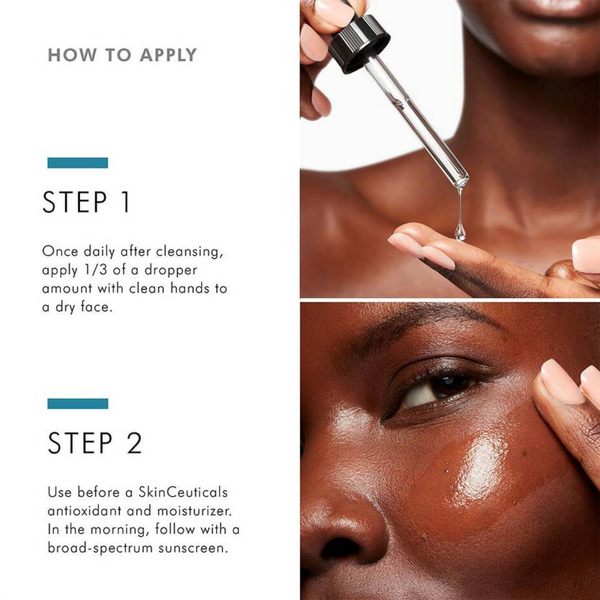 HOW TO APPLY

STEP 1

Once daily after cleansing, apply 1/3 of a dropper amount with clean hands to a dry face.

STEP 2

Use before a SkinCeuticals antioxidant and moisturizer. In the morning, follow with a broad-spectrum sunscreen.